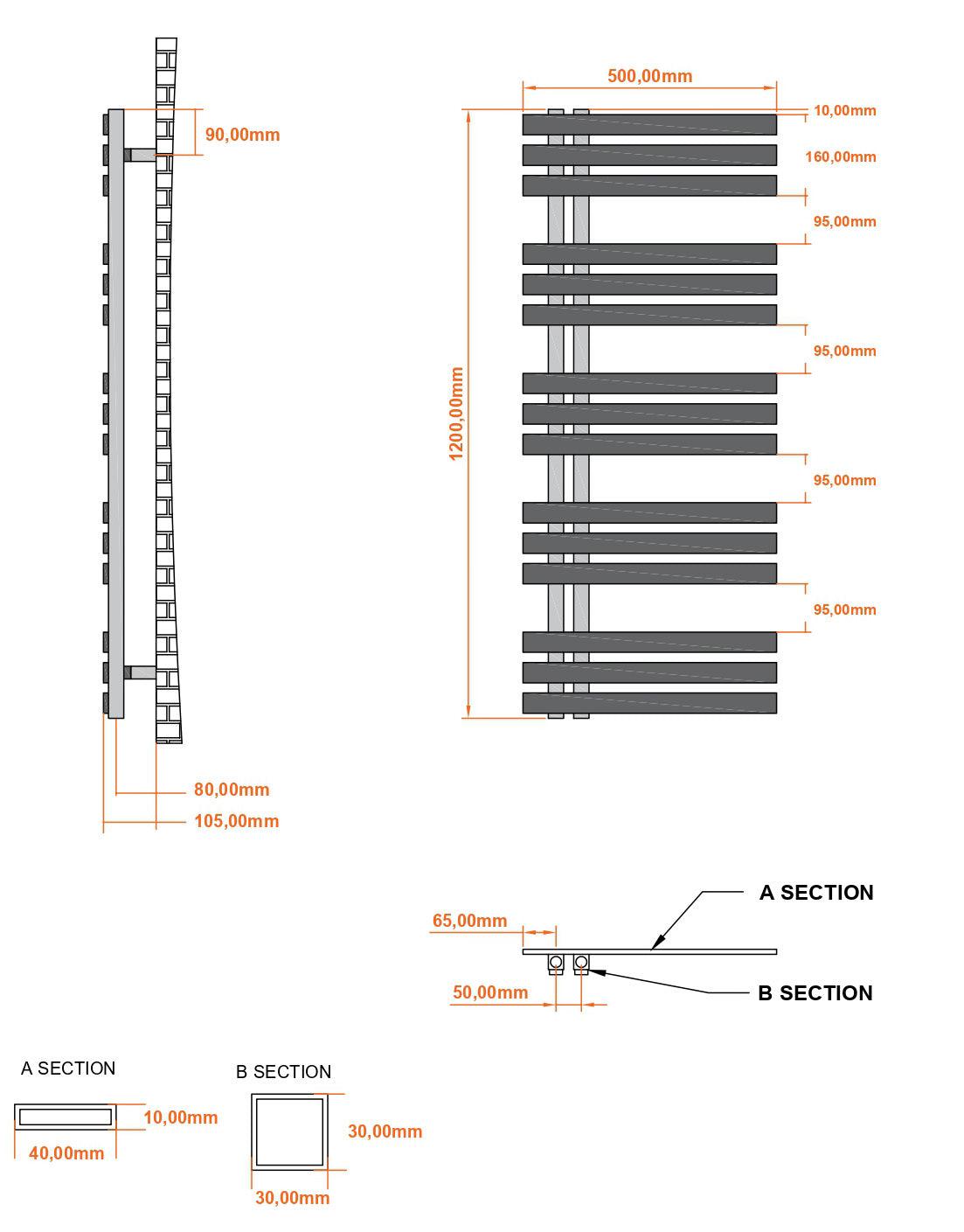 90,00mm

80,00mm

105,00mm

500,00mm

10,00mm

160,00mm

95,00mm

95,00mm

95,00mm

95,00mm

1200,00mm

A SECTION

65,00mm

50,00mm

B SECTION

A SECTION

10,00mm

40,00mm

B SECTION

30,00mm

30,00mm