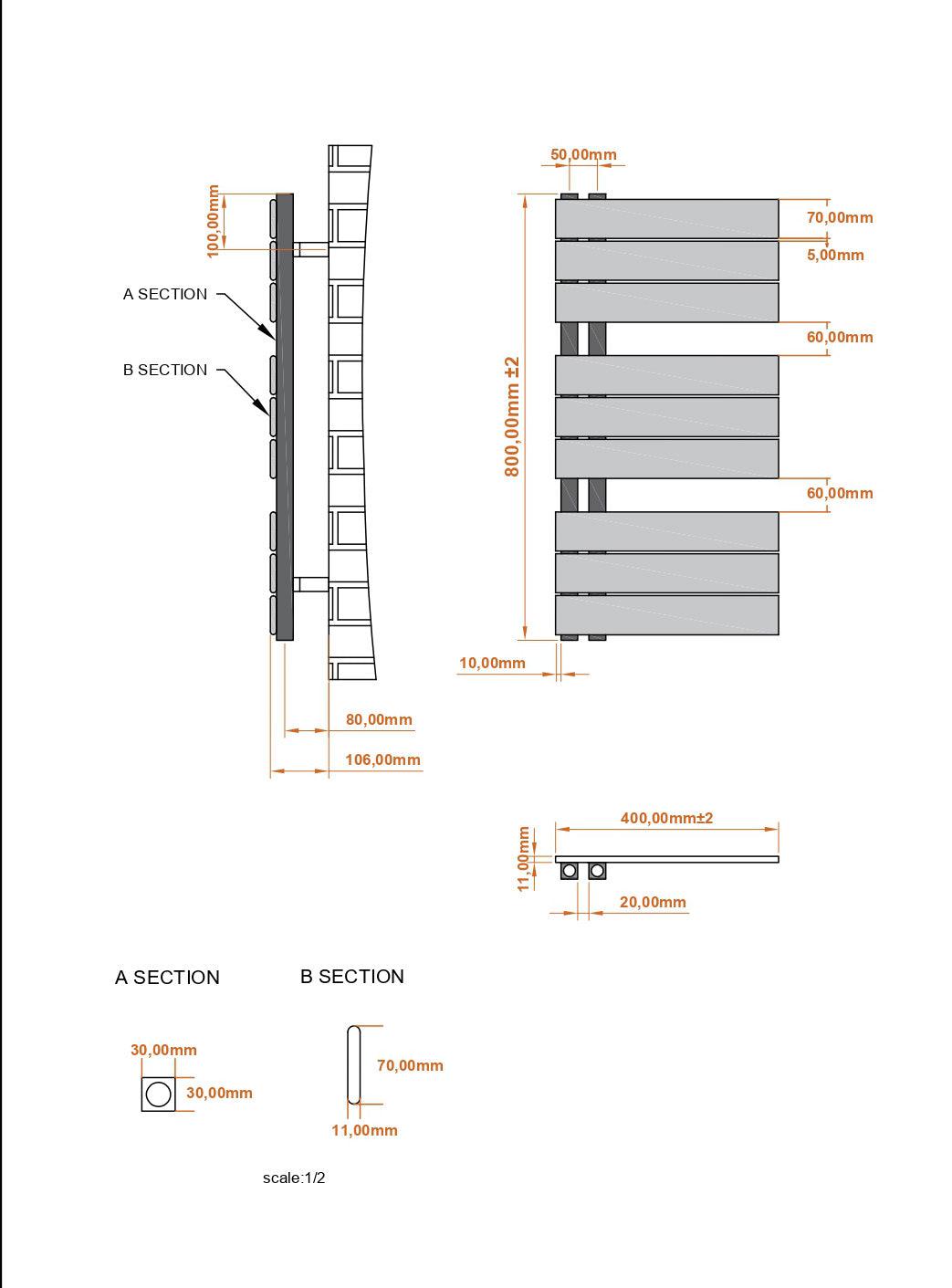 100,00mm

A SECTION

B SECTION

80,00mm

106,00mm

50,00mm

70,00mm

5,00mm

60,00mm

800,00mm ±2

60,00mm

10,00mm

400,00mm±2

11,00mm

20,00mm

A SECTION

B SECTION

30,00mm

30,00mm

70,00mm

11,00mm

scale:1/2